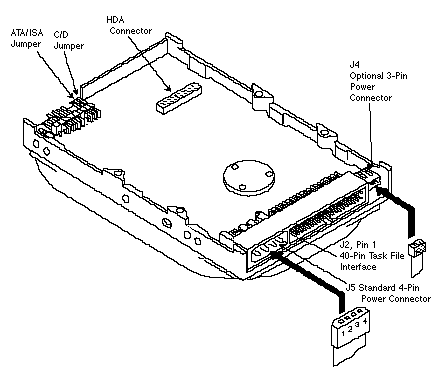 ATA/ISA Jumper

C/D Jumper

HDA Connector

J4 Optional 3-Pin Power Connector

J2, Pin 1 40-Pin Task File Interface

J5 Standard 4-Pin Power Connector

1 2 3 4