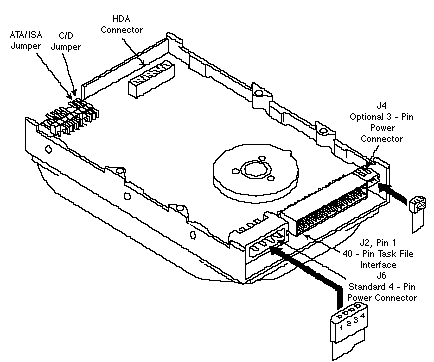 ATA/ISA Jumper

C/D Jumper

HDA Connector

J4
Optional 3 - Pin
Power
Connector

J2, Pin 1
40 - Pin Task File
Interface

J6
Standard 4 - Pin
Power Connector

1 2 3 4